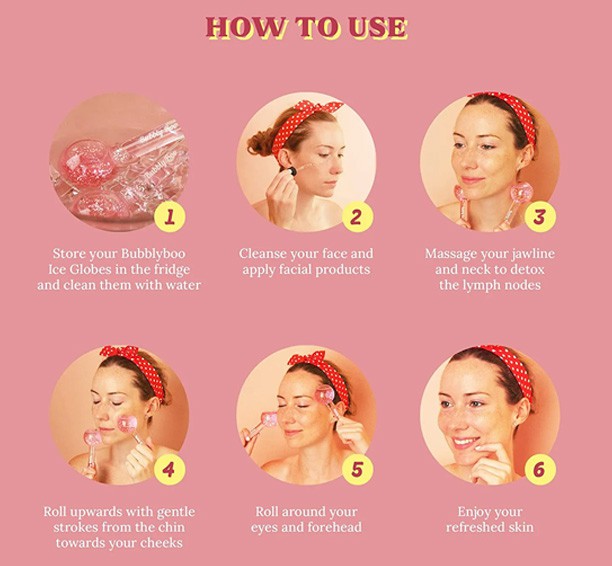 HOW TO USE

Bubblyboo

Bubblyboo

1

Store your Bubblyboo Ice Globes in the fridge and clean them with water

2

Cleanse your face and apply facial products

3

Massage your jawline and neck to detox the lymph nodes

4

Roll upwards with gentle strokes from the chin towards your cheeks

5

Roll around your eyes and forehead

6

Enjoy your refreshed skin